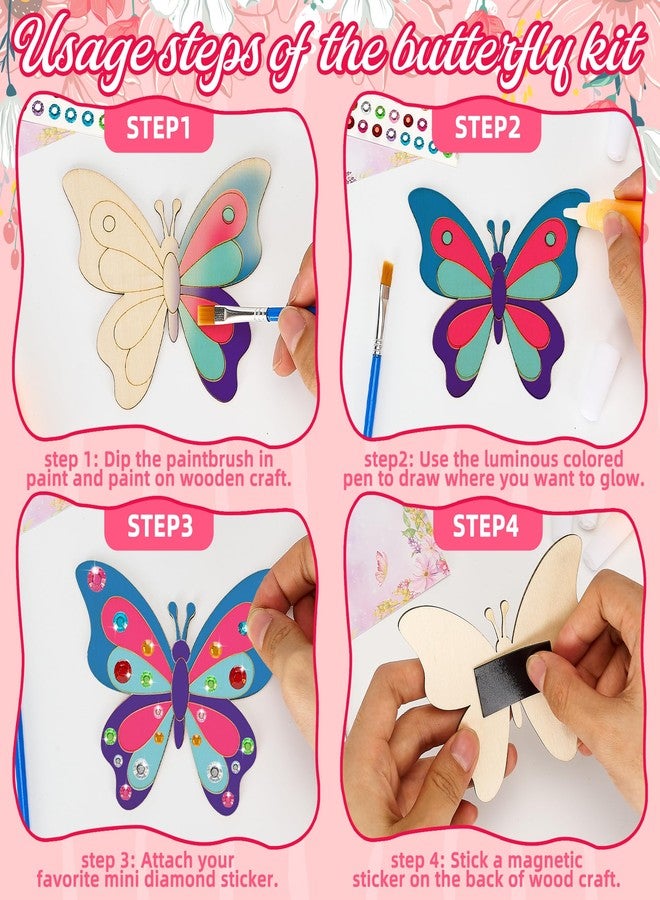 Usage steps of the butterfly kit

STEP1

step 1: Dip the paintbrush in paint and paint on wooden craft.

STEP2

step2: Use the luminous colored pen to draw where you want to glow.

STEP3

step 3: Attach your favorite mini diamond sticker.

STEP4

step 4: Stick a magnetic sticker on the back of wood craft.